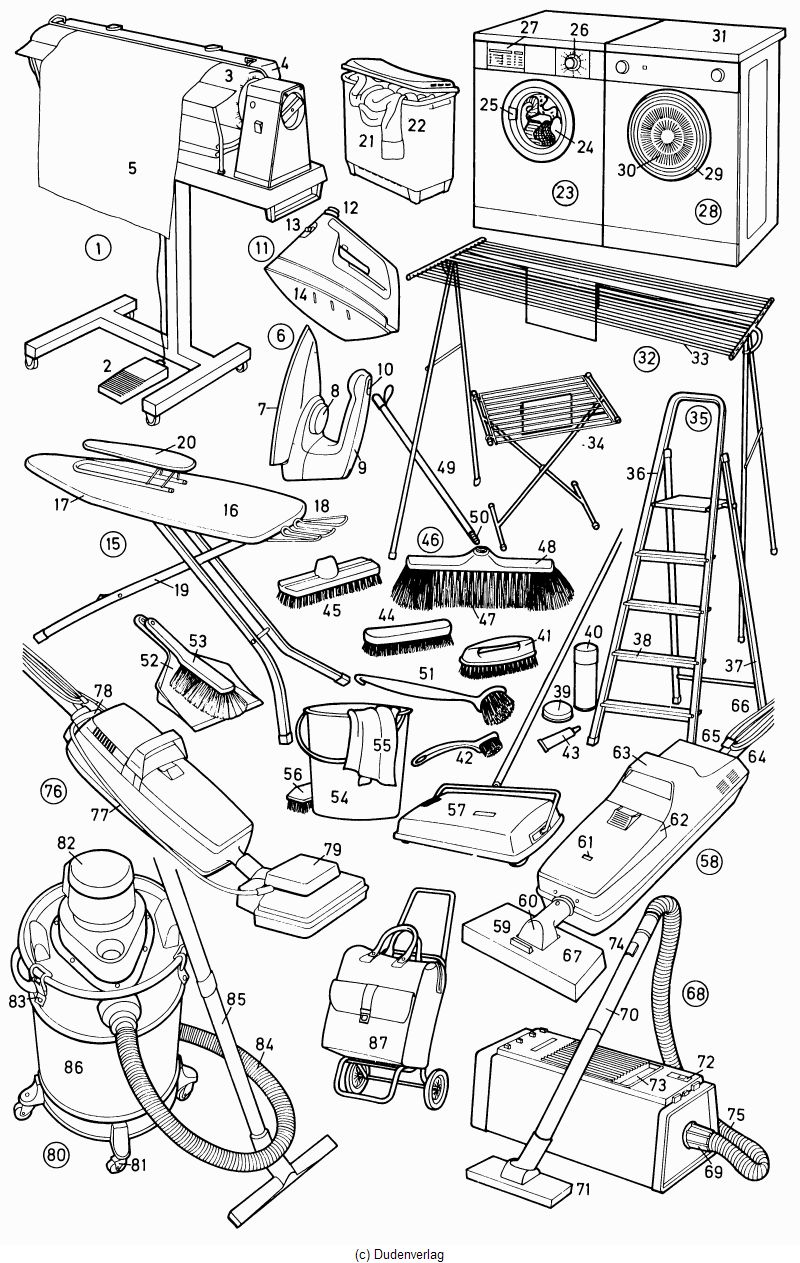 1 2 3 4 5 6 7 8 9 10 11 12 13 14 15 16 17 18 19 20 21 22 23 24 25 26 27 28 29 30 31 32 33 34 35 36 37 38 39 40 41 42 43 44 45 46 47 48 49 50 51 52 53 54 55 56 57 58 59 60 61 62 63 64 65 66 67 68 69 70 71 72 73 74 75 76 77 78 79 80 81 82 83 84 85 86 87

(c) Dudenverlag